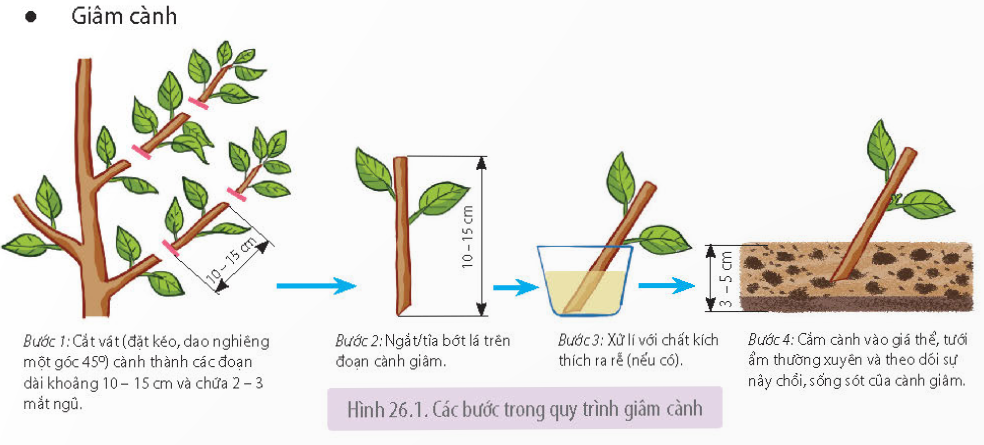 • Giâm cành

10 – 15 cm

10 – 15 cm

3 – 5 cm

Bước 1: Cắt vát (đặt kéo, dao nghiêng một góc 45º) cành thành các đoạn dài khoảng 10 – 15 cm và chứa 2 – 3 mắt ngủ.

Bước 2: Ngắt/tỉa bớt lá trên đoạn cành giâm.

Bước 3: Xử lí với chất kích thích ra rễ (nếu có).

Bước 4: Cắm cành vào giá thể, tưới ẩm thường xuyên và theo dõi sự nảy chồi, sống sót của cành giâm.

Hình 26.1. Các bước trong quy trình giâm cành